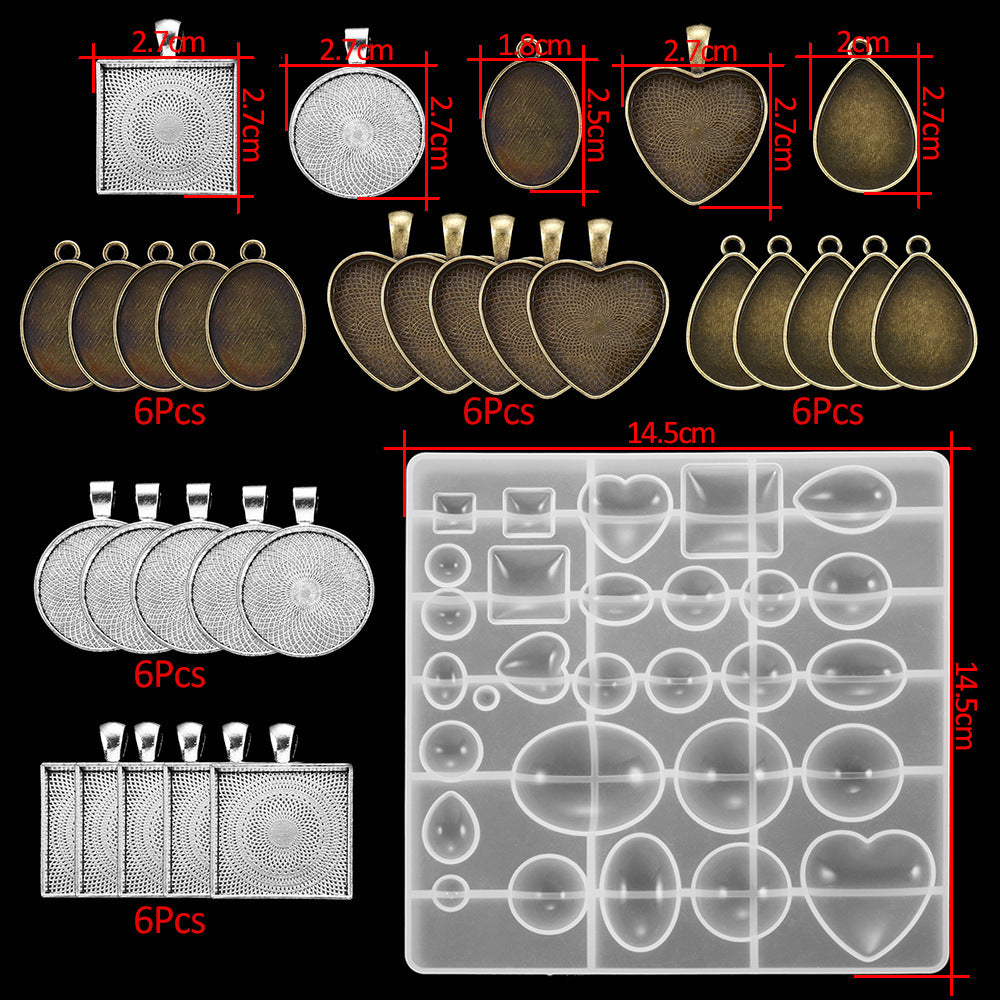 2.7cm
2.7cm
2.7cm
2.7cm
1.8cm
2.5cm
2.7cm
2.7cm
2cm
2.7cm

6Pcs
6Pcs
6Pcs

14.5cm
6Pcs
14.5cm
6Pcs