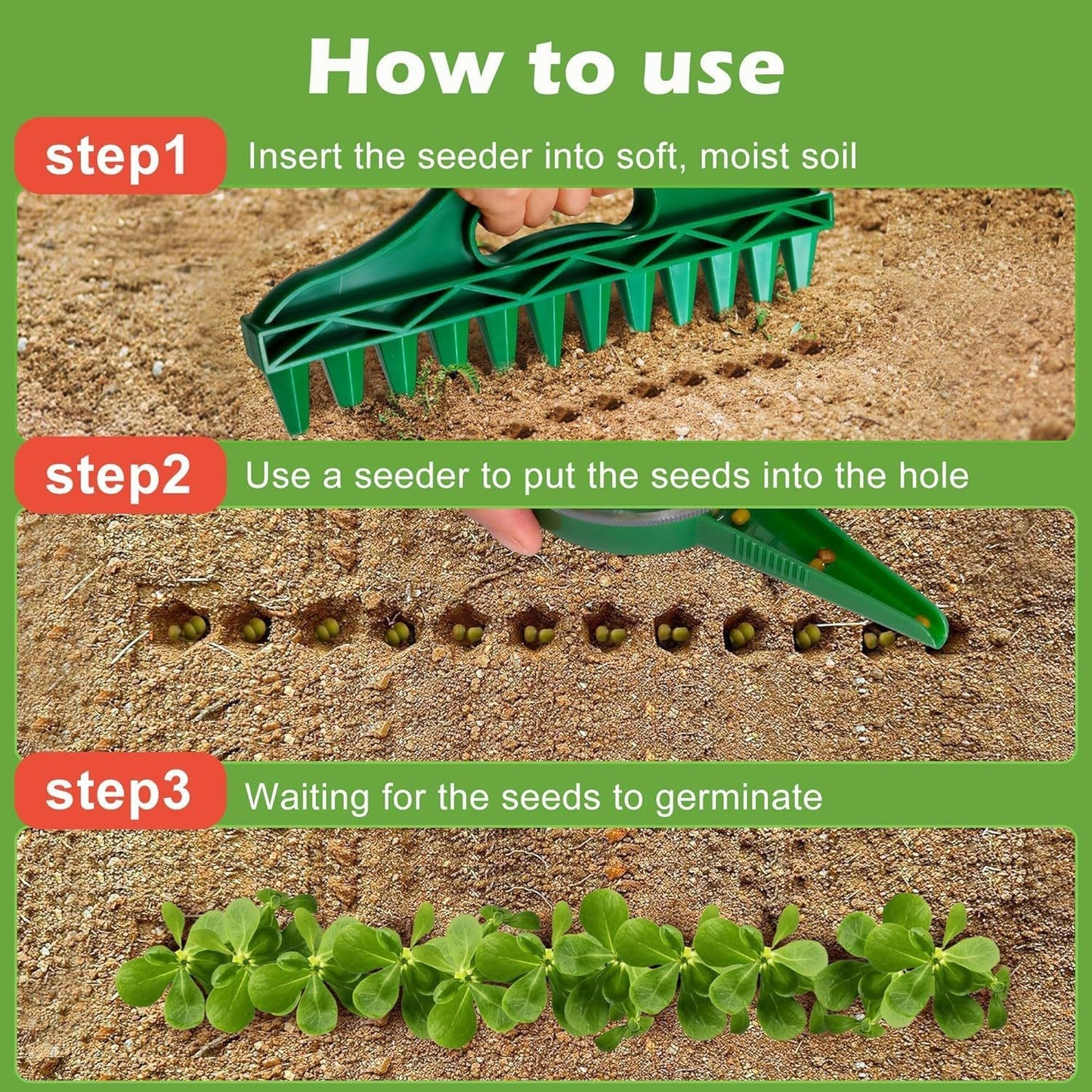 How to use

step1 Insert the seeder into soft, moist soil

step2 Use a seeder to put the seeds into the hole

step3 Waiting for the seeds to germinate