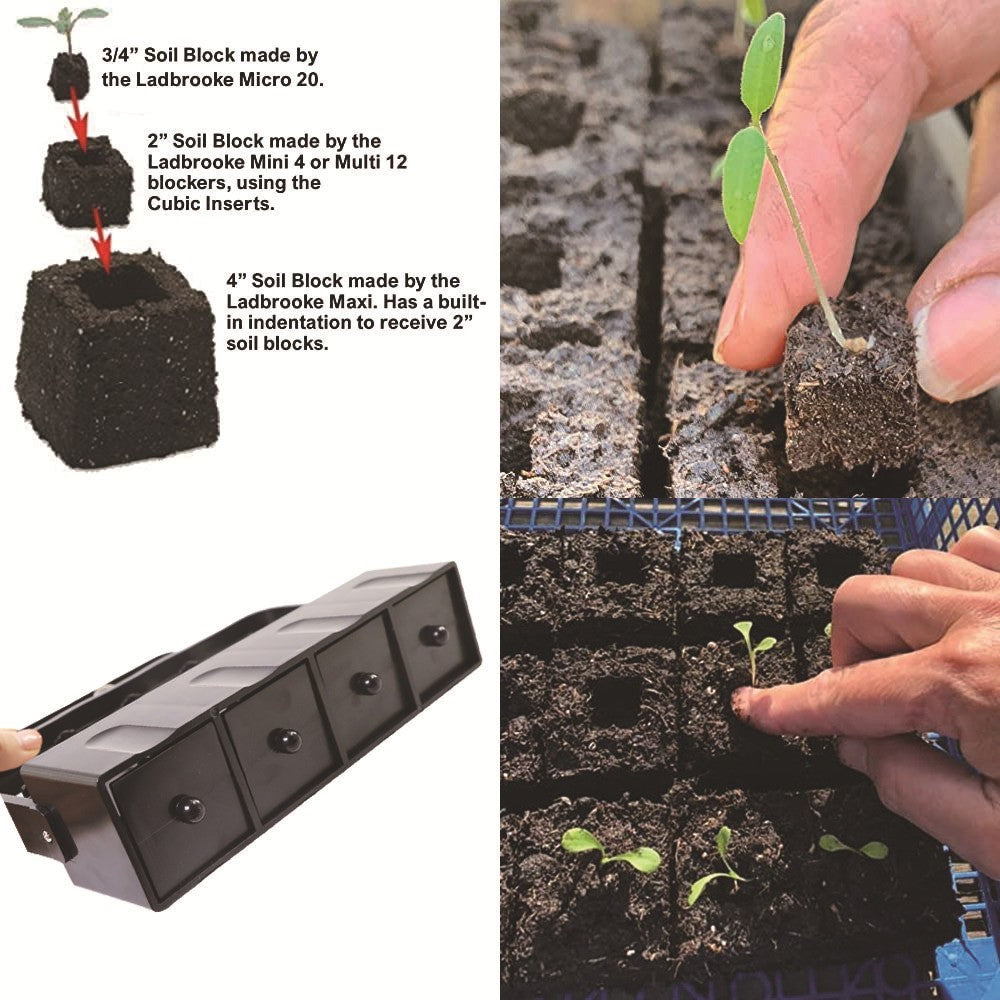 3/4” Soil Block made by the Ladbrooke Micro 20.

2” Soil Block made by the Ladbrooke Mini 4 or Multi 12 blockers, using the Cubic Inserts.

4” Soil Block made by the Ladbrooke Maxi. Has a built-in indentation to receive 2” soil blocks.