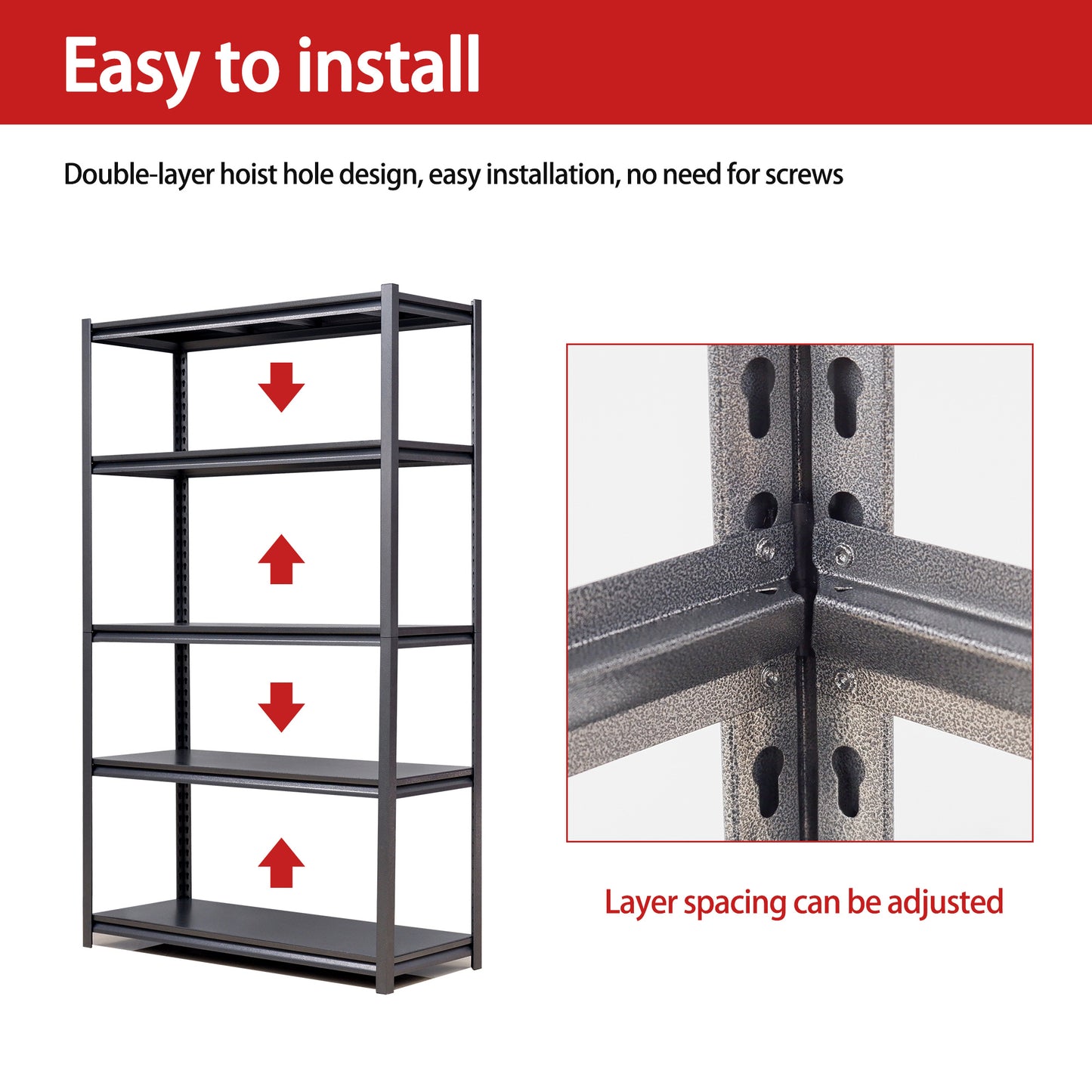 Easy to install

Double-layer hoist hole design, easy installation, no need for screws

Layer spacing can be adjusted