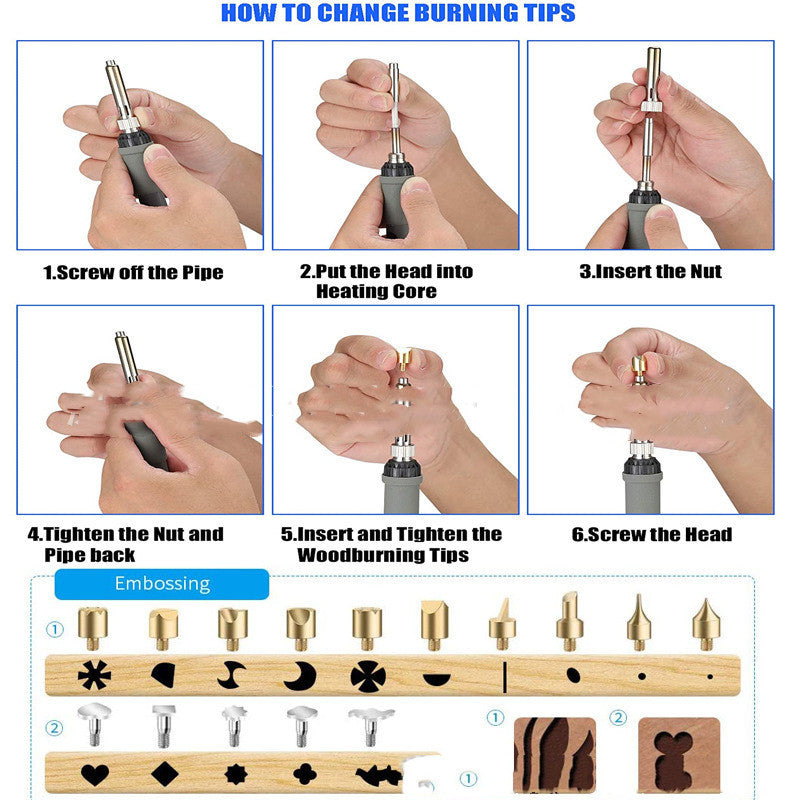 HOW TO CHANGE BURNING TIPS

1.Screw off the Pipe

2.Put the Head into Heating Core

3.Insert the Nut

4.Tighten the Nut and Pipe back

5.Insert and Tighten the Woodburning Tips

6.Screw the Head

Embossing

①

②

①

②

①