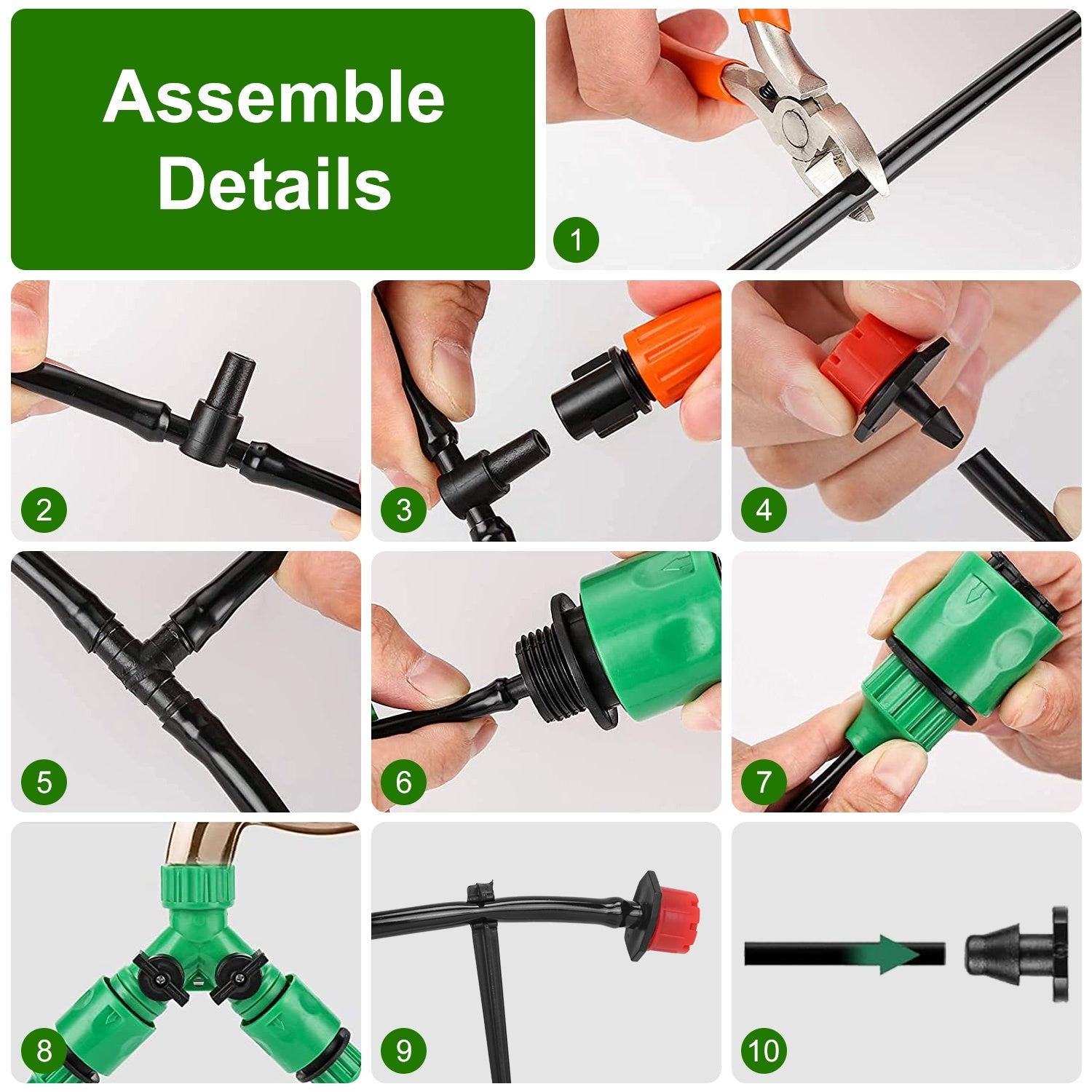 Assemble Details

1

2

3

4

5

6

7

8

9

10