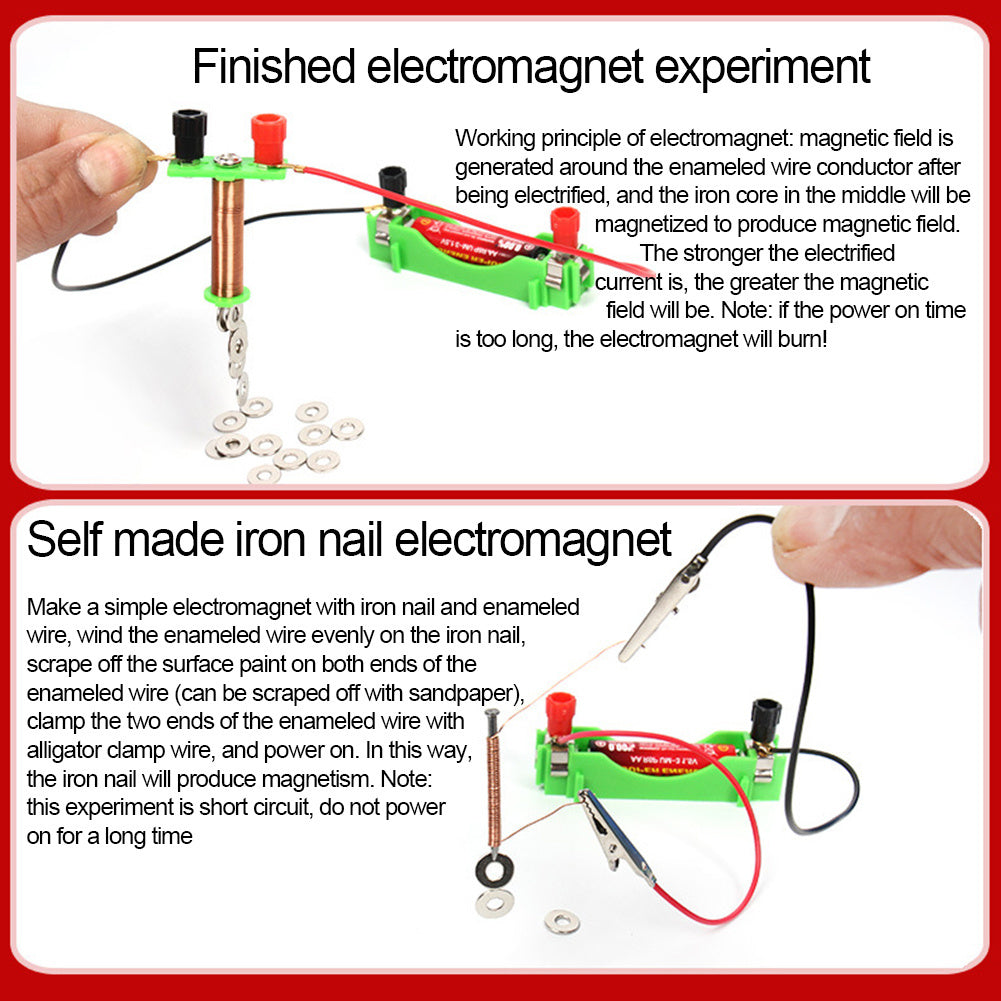 Finished electromagnet experiment

Working principle of electromagnet: magnetic field is generated around the enameled wire conductor after being electrified, and the iron core in the middle will be magnetized to produce magnetic field. The stronger the electrified current is, the greater the magnetic field will be. Note: if the power on time is too long, the electromagnet will burn!

Self made iron nail electromagnet

Make a simple electromagnet with iron nail and enameled wire, wind the enameled wire evenly on the iron nail, scrape off the surface paint on both ends of the enameled wire (can be scraped off with sandpaper), clamp the two ends of the enameled wire with alligator clamp wire, and power on. In this way, the iron nail will produce magnetism. Note: this experiment is short circuit, do not power on for a long time