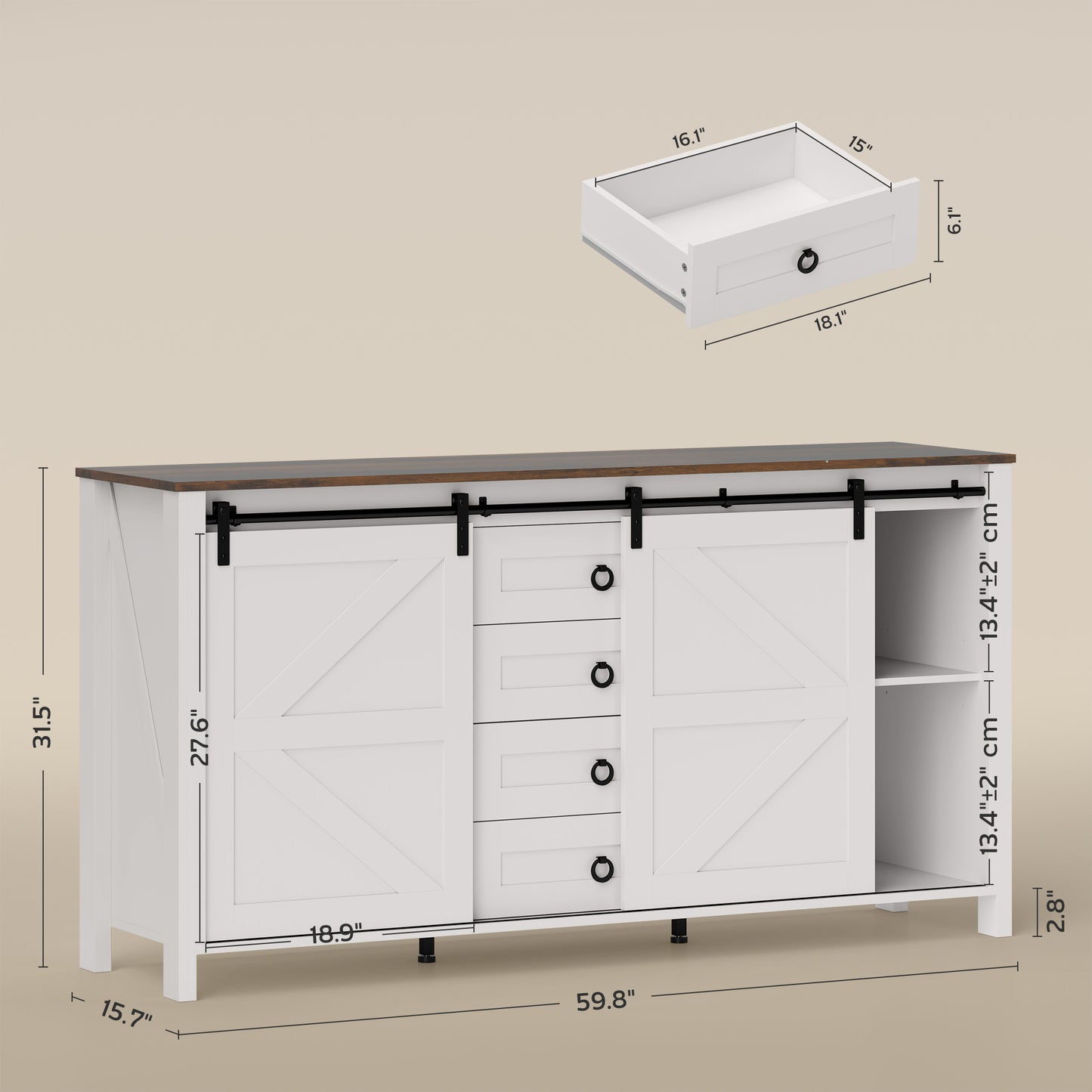 16.1"
15"
6.1"
18.1"
31.5"
27.6"
13.4"±2" cm
13.4"±2" cm
2.8"
18.9"
15.7"
59.8"