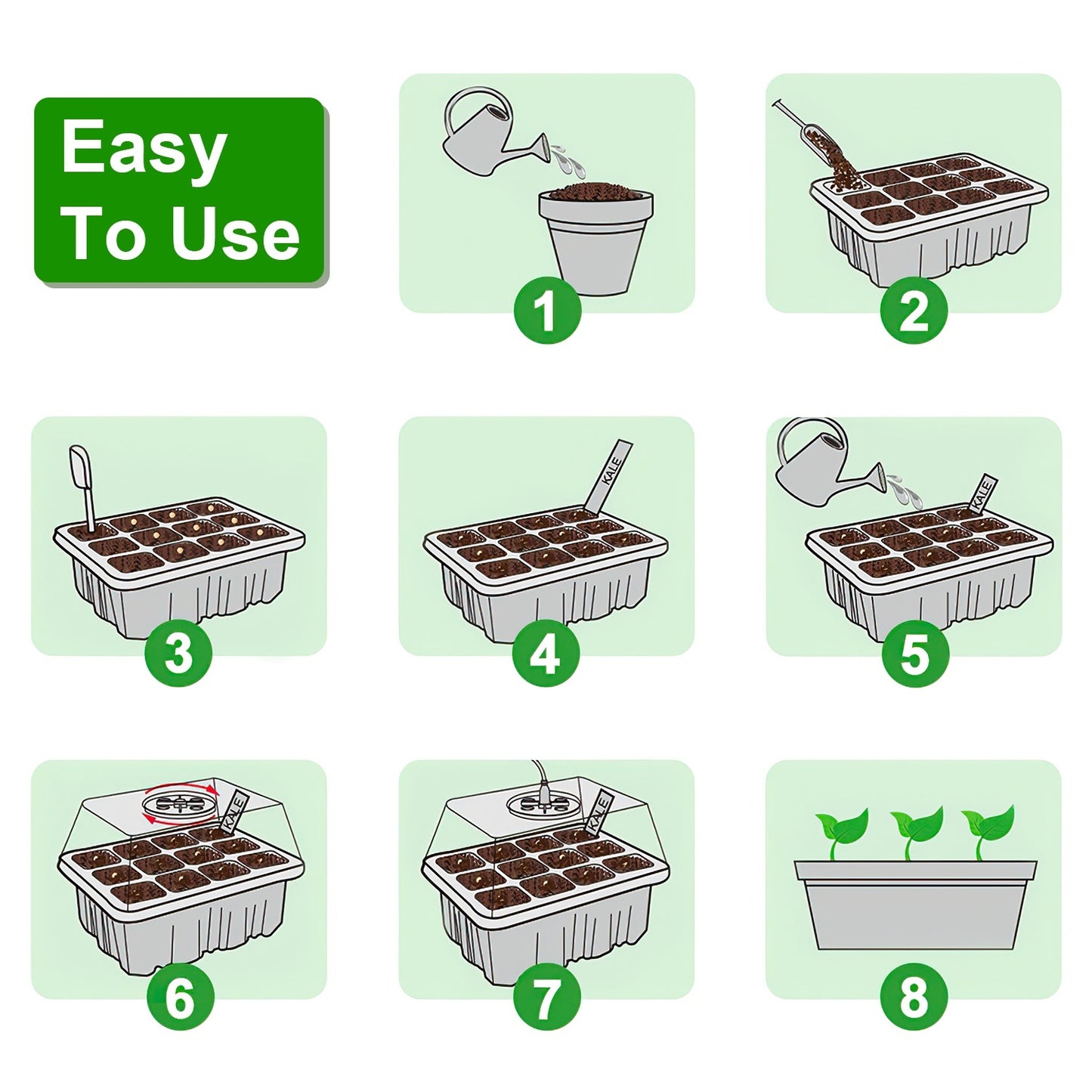 Easy To Use

1

2

3

KALE

4

KALE

5

KALE

6

KALE

7

8