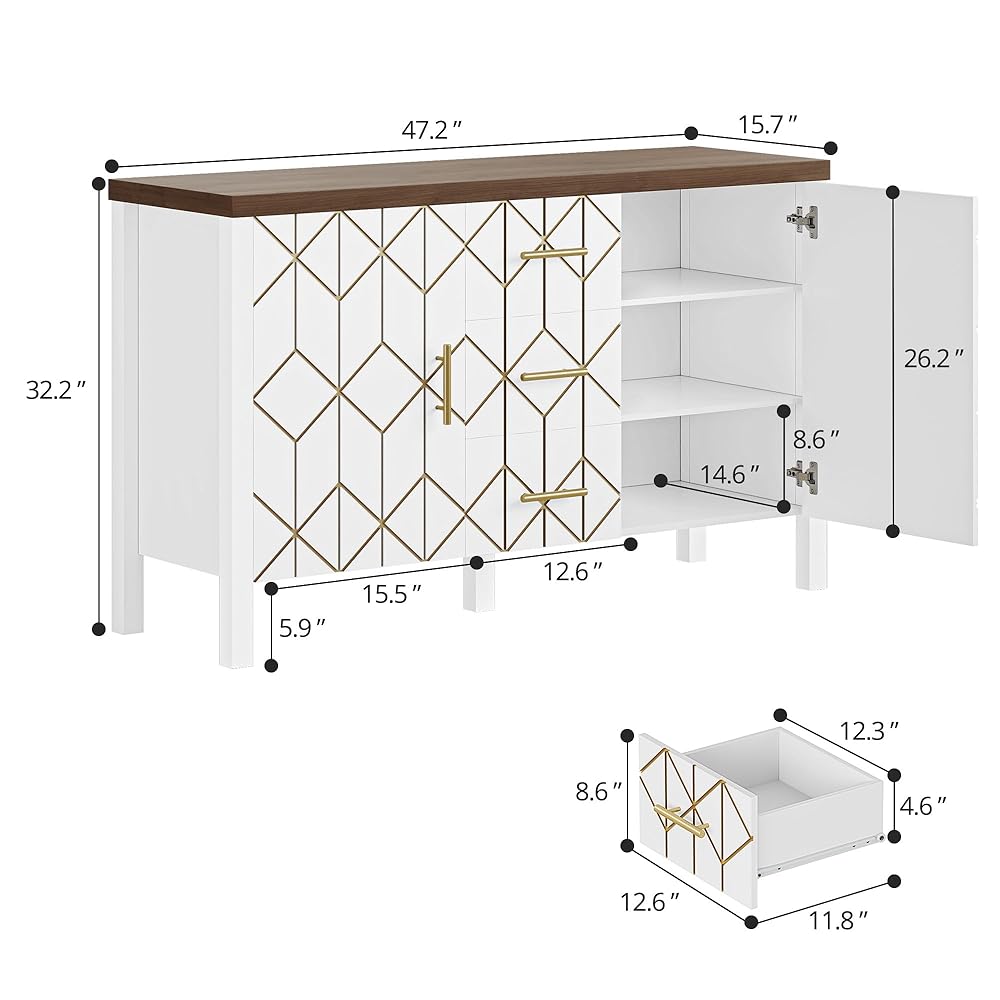 47.2″
15.7″
32.2″
26.2″
8.6″
14.6″
15.5″
12.6″
5.9″
12.3″
8.6″
4.6″
12.6″
11.8″