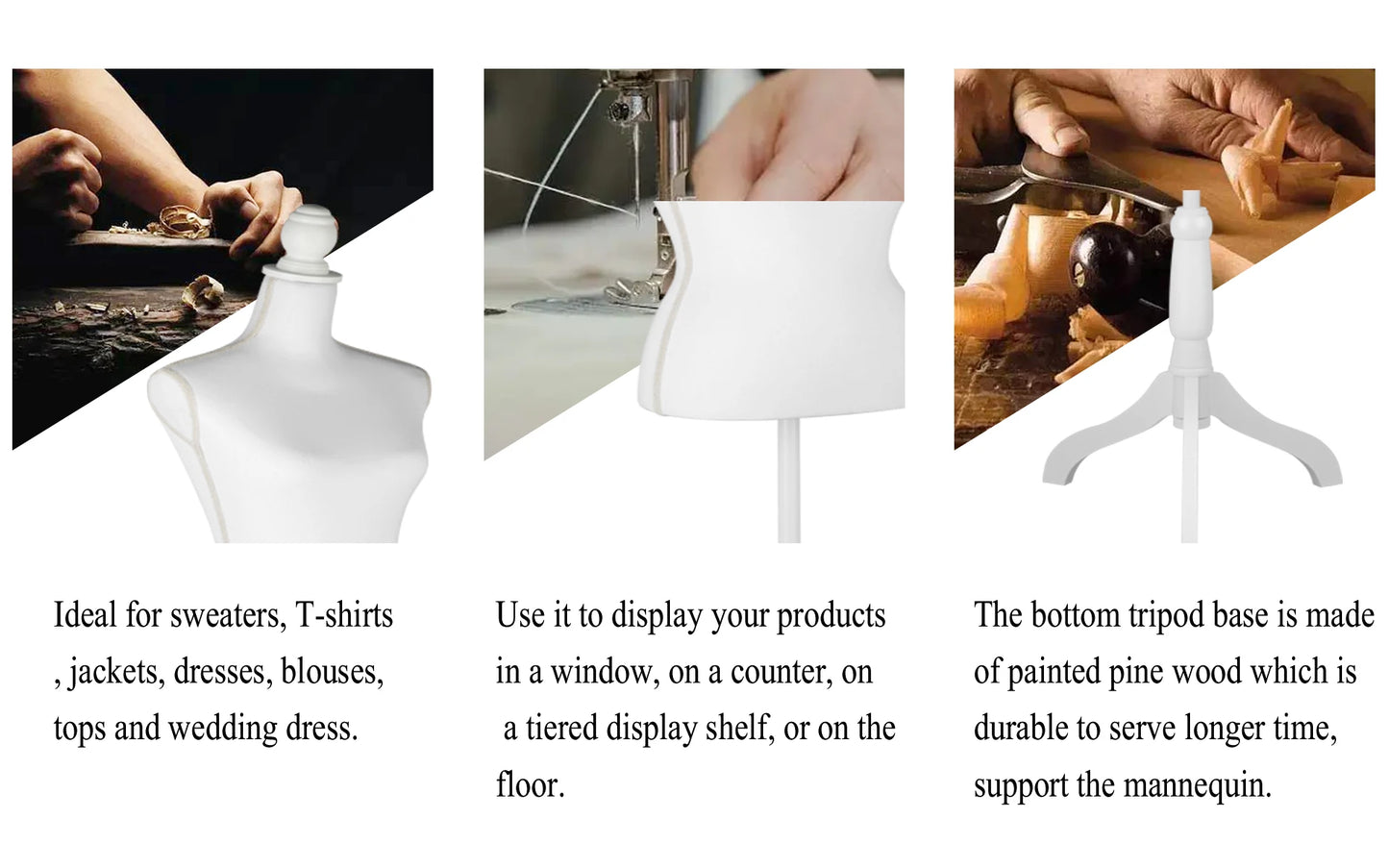 Ideal for sweaters, T-shirts , jackets, dresses, blouses, tops and wedding dress.

Use it to display your products in a window, on a counter, on a tiered display shelf, or on the floor.

The bottom tripod base is made of painted pine wood which is durable to serve longer time, support the mannequin.