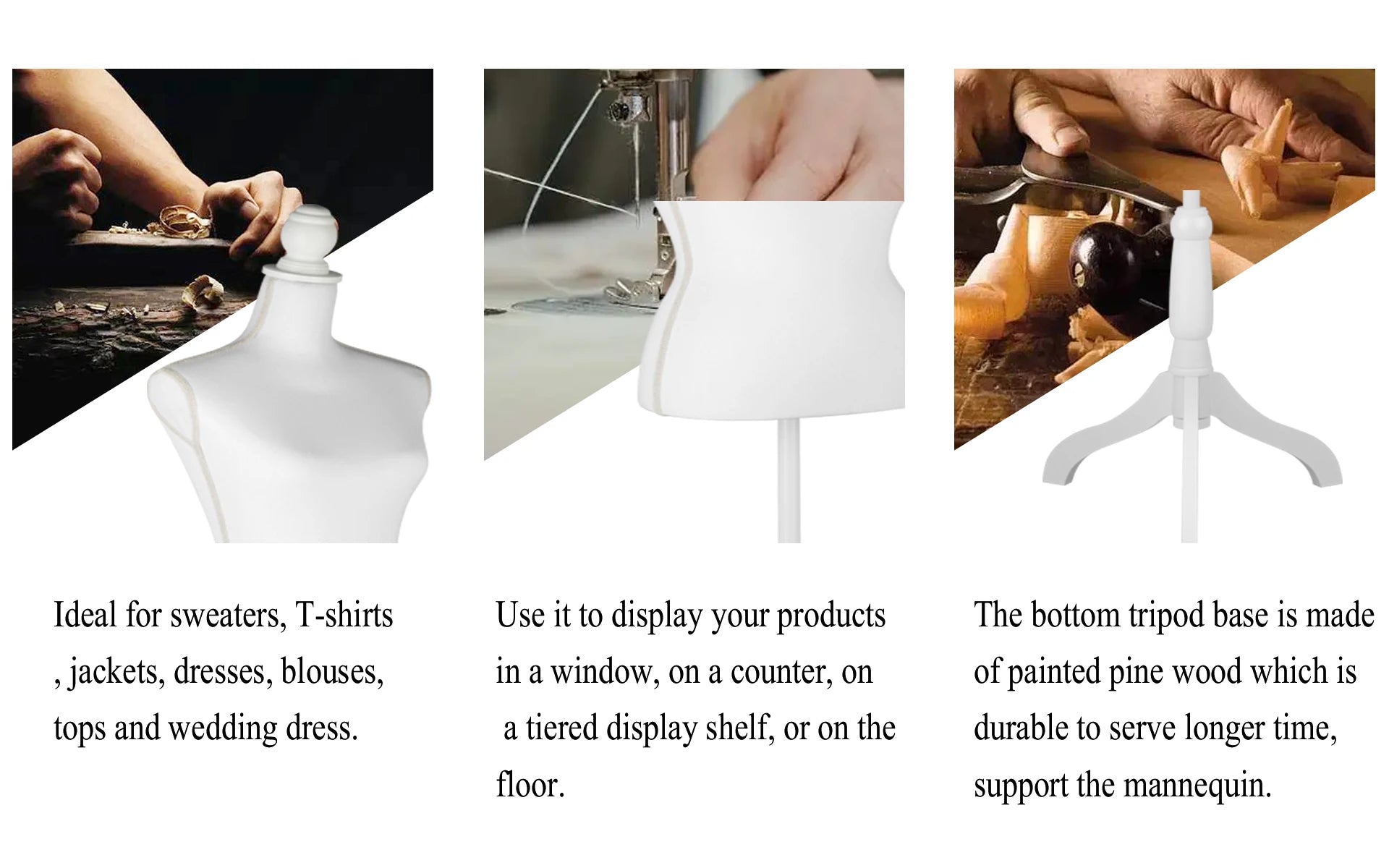 Ideal for sweaters, T-shirts , jackets, dresses, blouses, tops and wedding dress.

Use it to display your products in a window, on a counter, on a tiered display shelf, or on the floor.

The bottom tripod base is made of painted pine wood which is durable to serve longer time, support the mannequin.