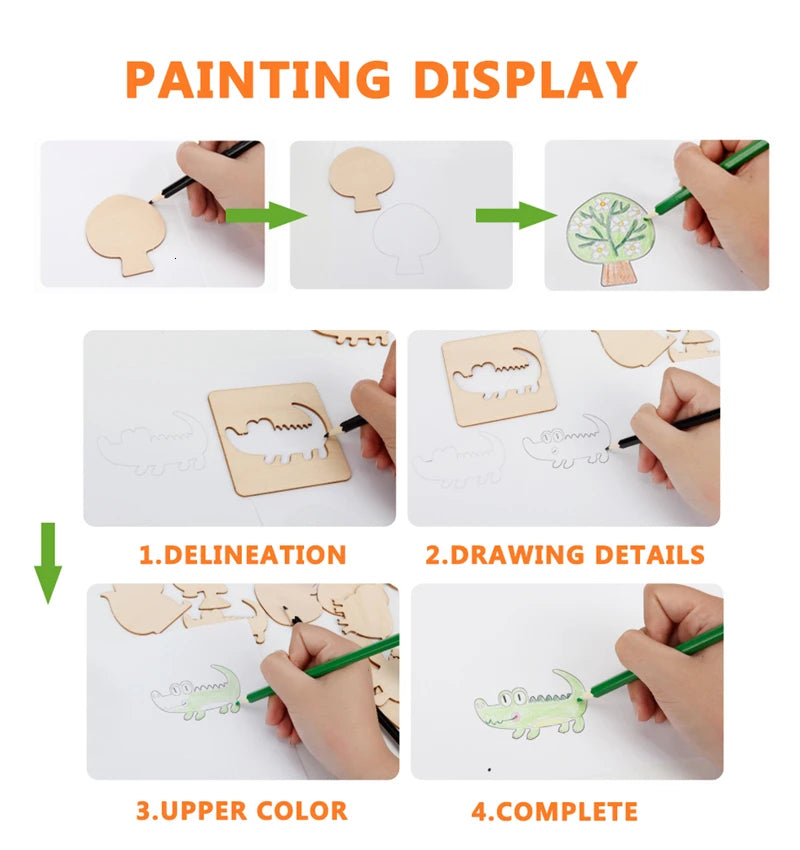 PAINTING DISPLAY

1.DELINEATION

2.DRAWING DETAILS

3.UPPER COLOR

4.COMPLETE