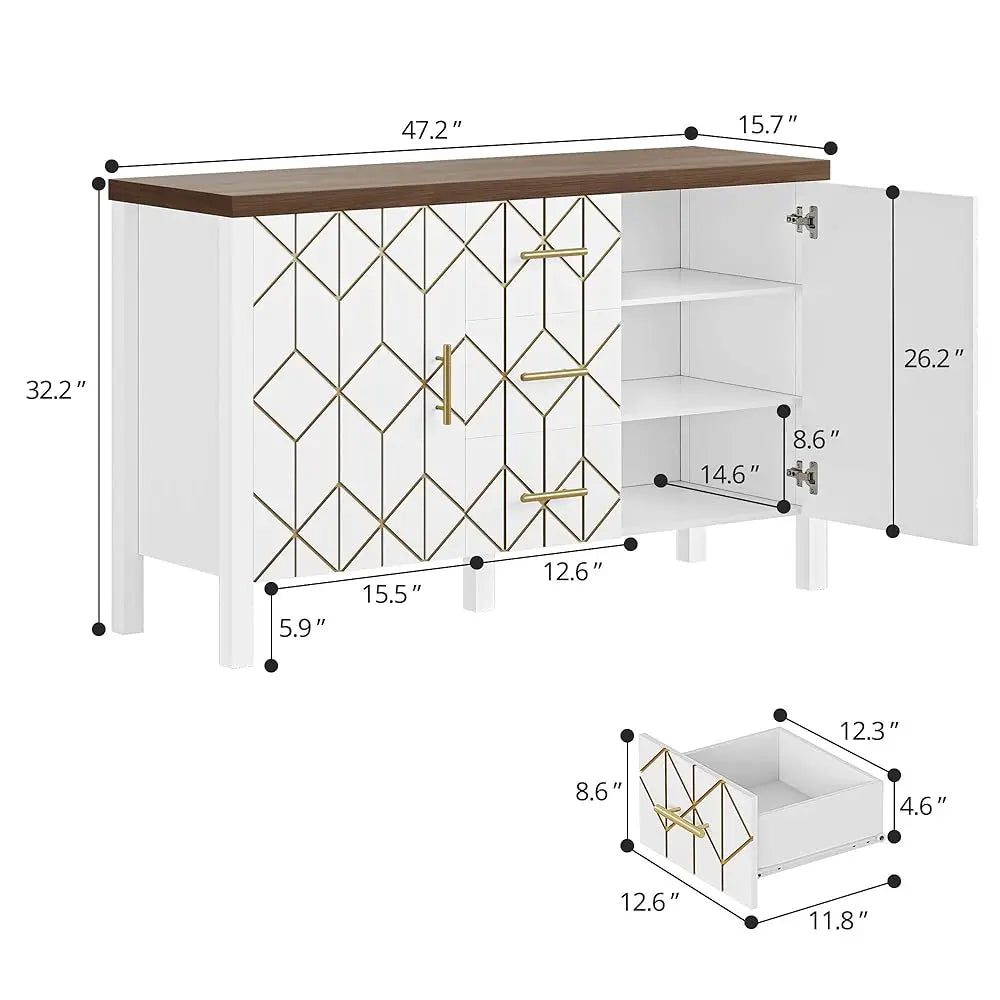 47.2″
15.7″
32.2″
26.2″
8.6″
14.6″
15.5″
12.6″
5.9″
12.3″
8.6″
4.6″
12.6″
11.8″