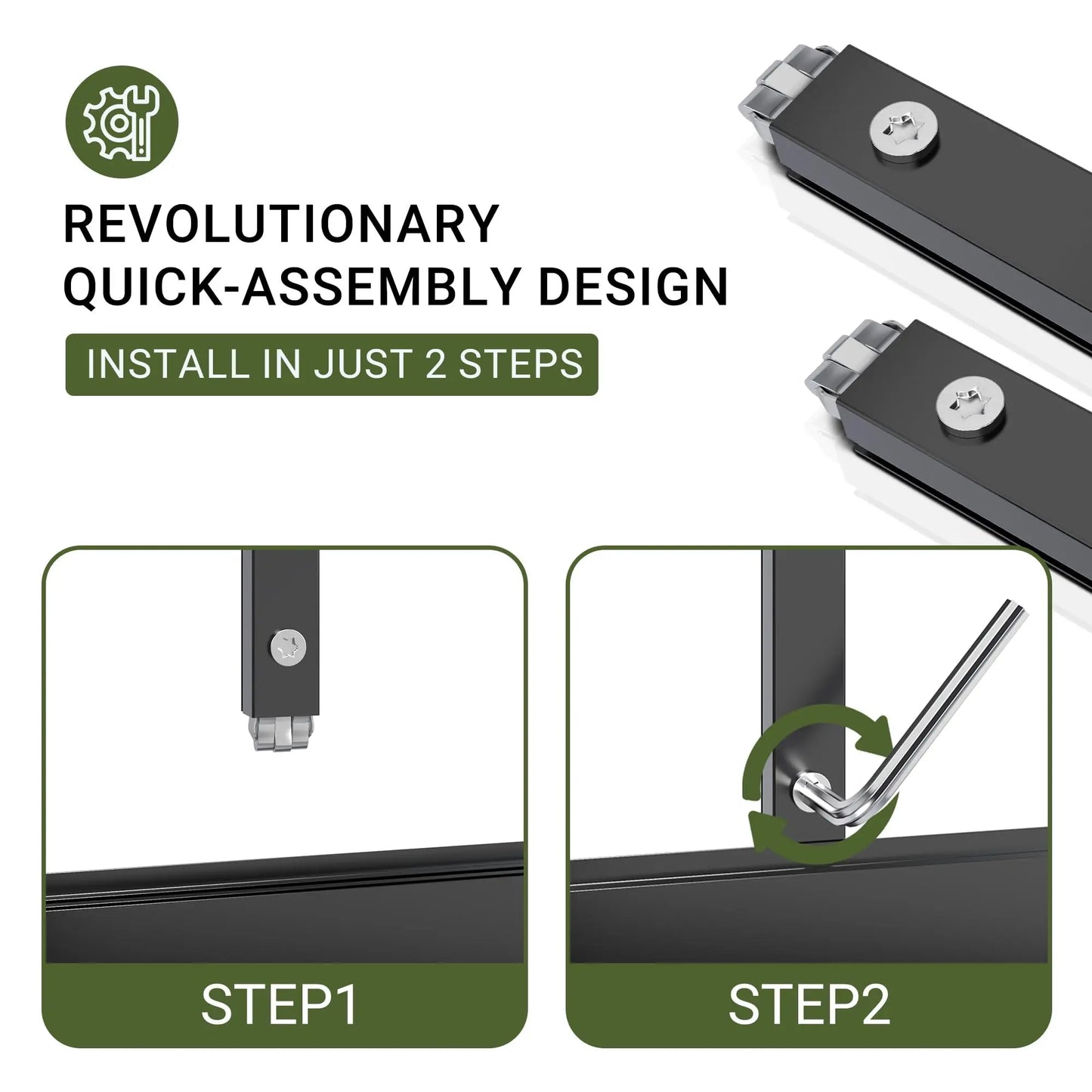 REVOLUTIONARY
QUICK-ASSEMBLY DESIGN

INSTALL IN JUST 2 STEPS

STEP1

STEP2