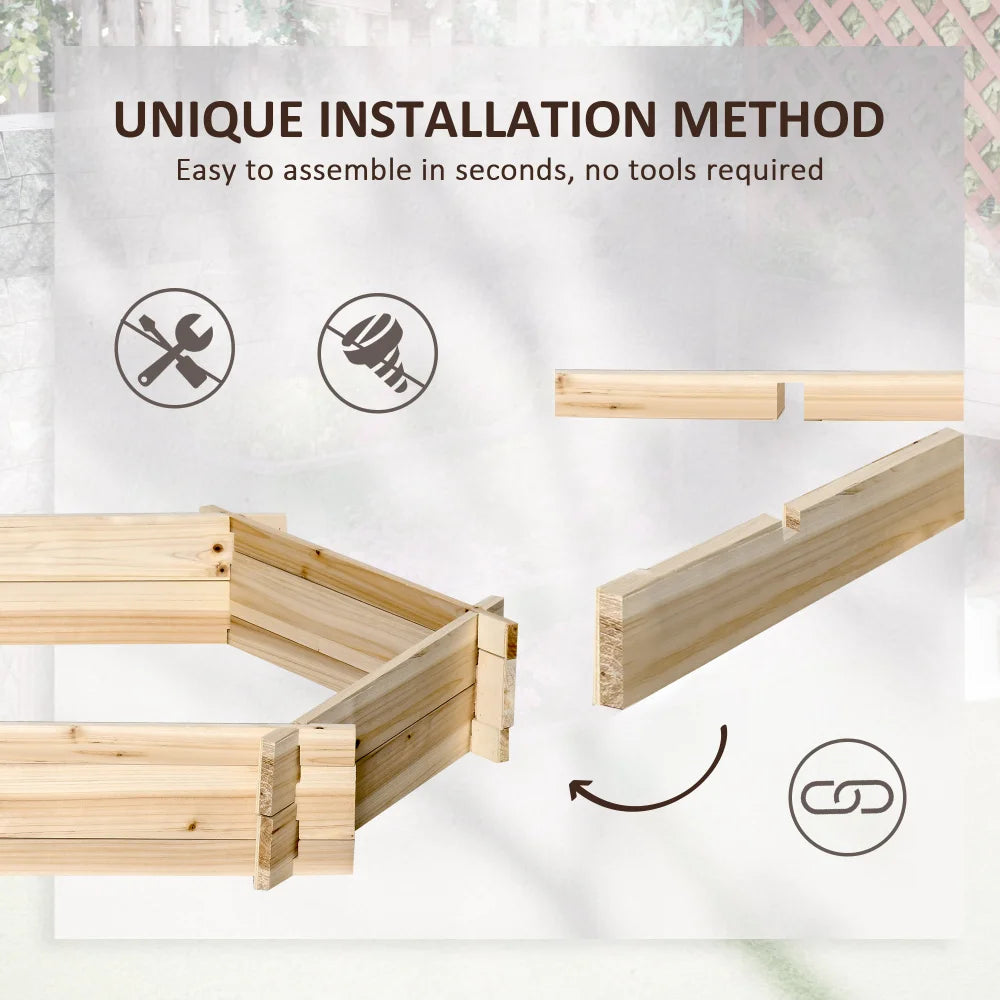 UNIQUE INSTALLATION METHOD
Easy to assemble in seconds, no tools required