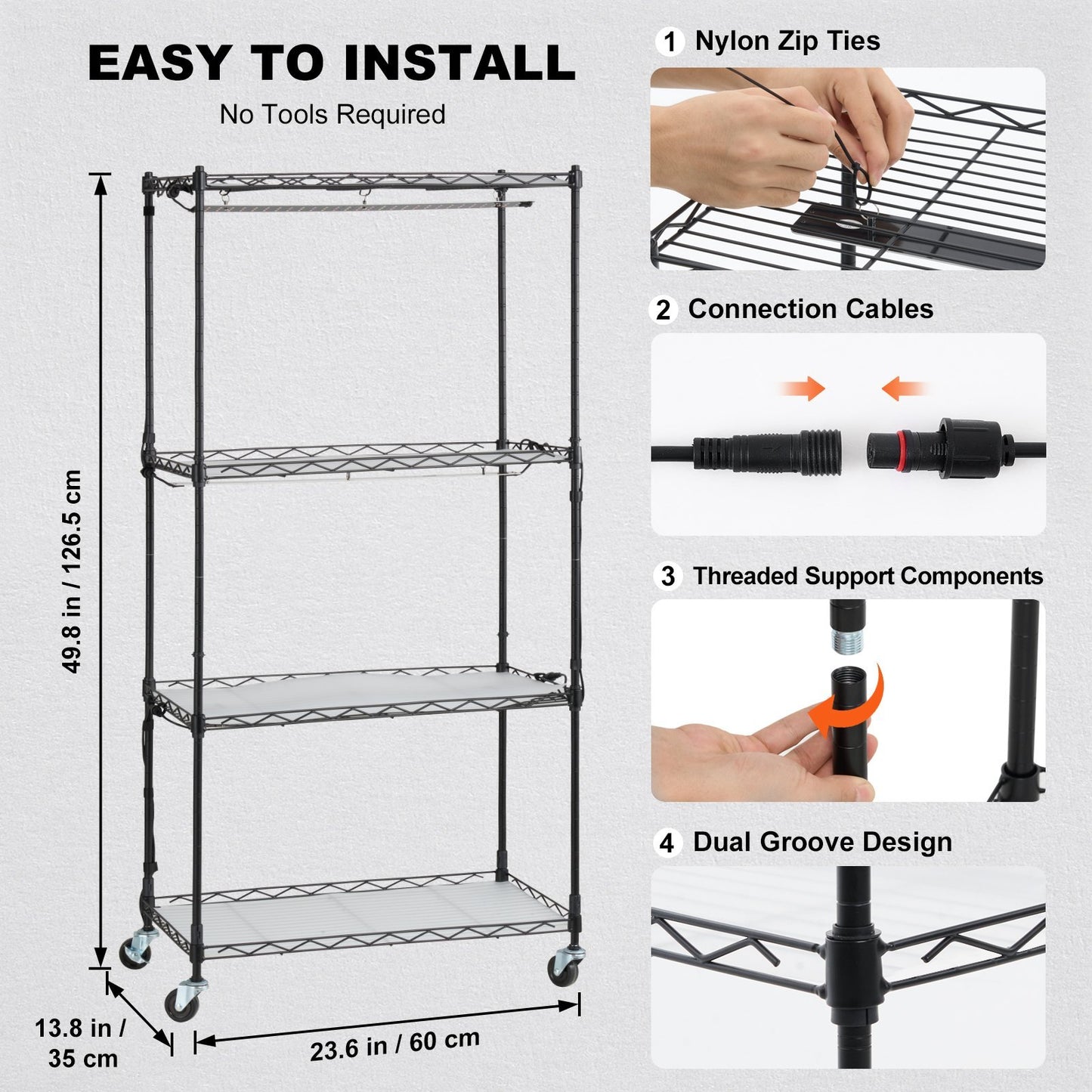 EASY TO INSTALL

No Tools Required

49.8 in / 126.5 cm

13.8 in / 35 cm

23.6 in / 60 cm

1 Nylon Zip Ties

2 Connection Cables

3 Threaded Support Components

4 Dual Groove Design