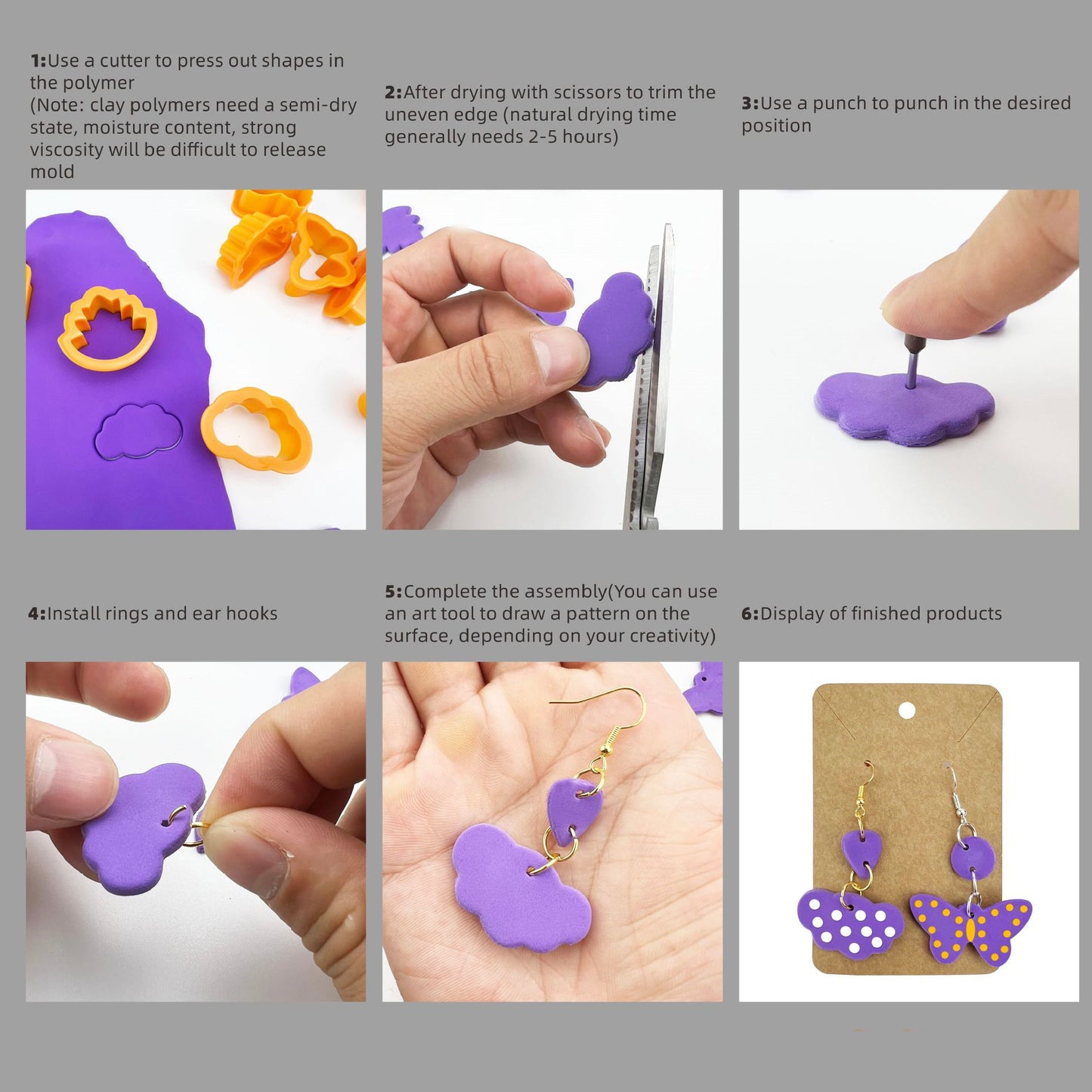 1:Use a cutter to press out shapes in the polymer
(Note: clay polymers need a semi-dry state, moisture content, strong viscosity will be difficult to release mold

2:After drying with scissors to trim the uneven edge (natural drying time generally needs 2-5 hours)

3:Use a punch to punch in the desired position

4:Install rings and ear hooks

5:Complete the assembly(You can use an art tool to draw a pattern on the surface, depending on your creativity)

6:Display of finished products